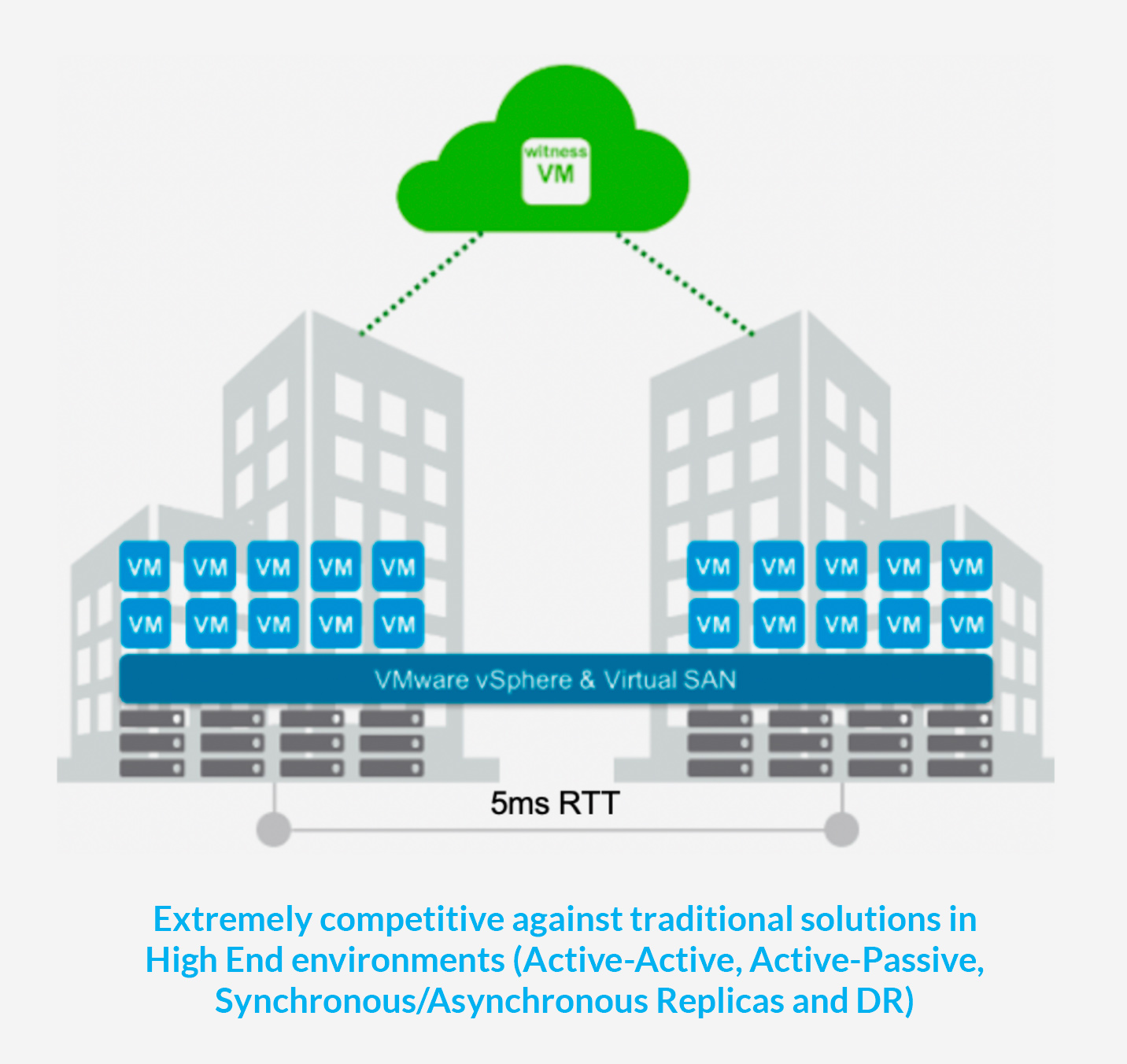 witness
VM

VM VM VM VM VM
VM VM VM VM VM

VM VM VM VM VM
VM VM VM VM VM

VMware vSphere & Virtual SAN

5ms RTT

Extremely competitive against traditional solutions in High End environments (Active-Active, Active-Passive, Synchronous/Asynchronous Replicas and DR)